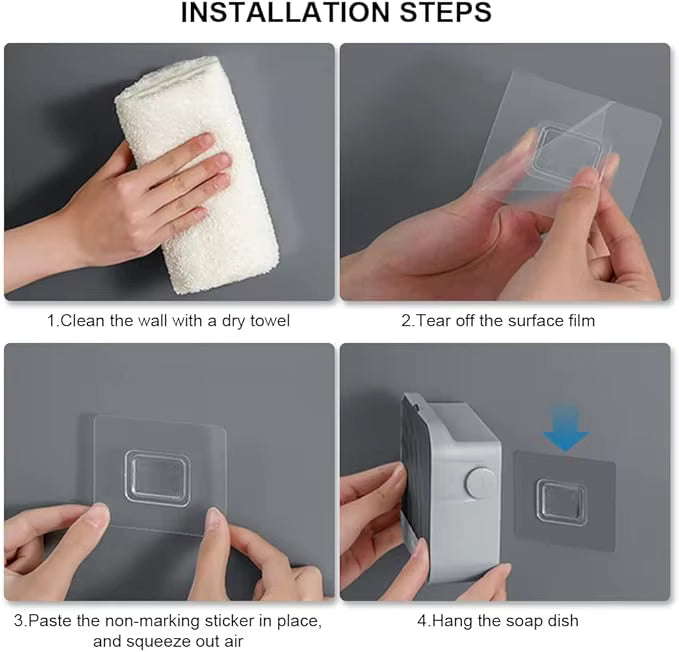 INSTALLATION STEPS

1.Clean the wall with a dry towel

2.Tear off the surface film

3.Paste the non-marking sticker in place, and squeeze out air

4.Hang the soap dish